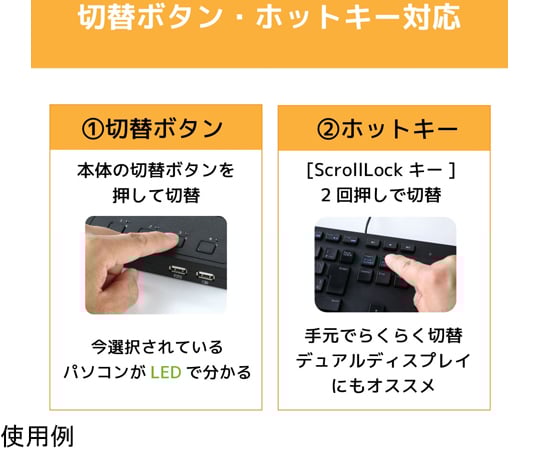 切替ボタン・ホットキー対応

①切替ボタン

本体の切替ボタンを押して切替

今選択されているパソコンが LED で分かる

②ホットキー

[ScrollLock キー ] 2 回押しで切替

手元でらくらく切替
デュアルディスプレイにもオススメ

使用例