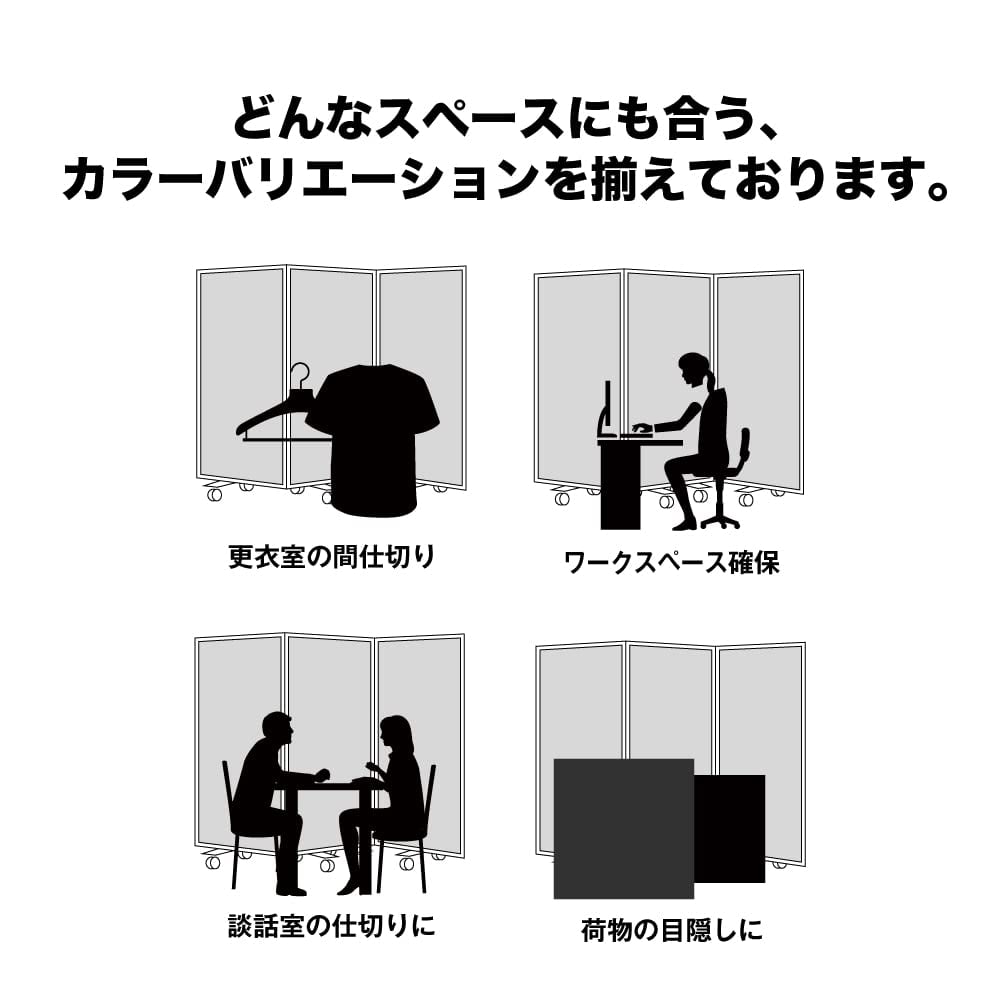 どんなスペースにも合う、
カラーバリエーションを揃えております。

更衣室の間仕切り

ワークスペース確保

談話室の仕切りに

荷物の目隠しに