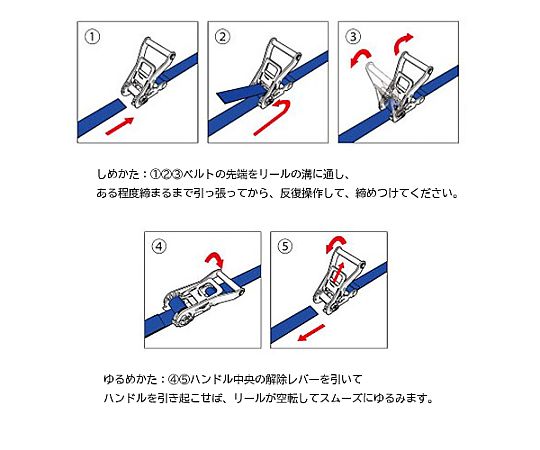 ①

②

③

しめかた：①②③ベルトの先端をリールの溝に通し、
ある程度締まるまで引っ張ってから、反復操作して、締めつけてください。

④

⑤

ゆるめかた：④⑤ハンドル中央の解除レバーを引いて
ハンドルを引き起こせば、リールが空転してスムーズにゆるみます。