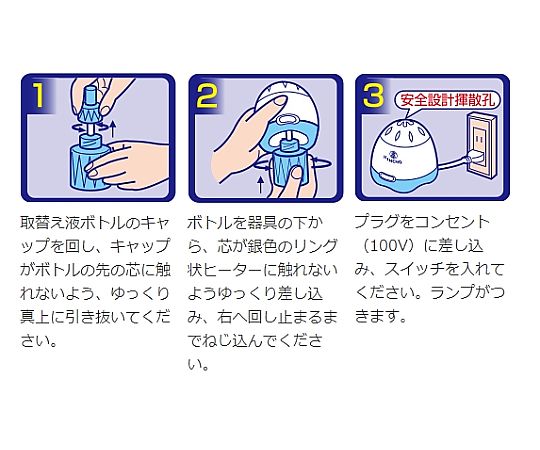 1

取替え液ボトルのキャップを回し、キャップがボトルの先の芯に触れないよう、ゆっくり真上に引き抜いてください。

2

ボトルを器具の下から、芯が銀色のリング状ヒーターに触れないようゆっくり差し込み、右へ回し止まるまでねじ込んでください。

3

安全設計揮散孔

プラグをコンセント（100V）に差し込み、スイッチを入れてください。ランプがつきます。