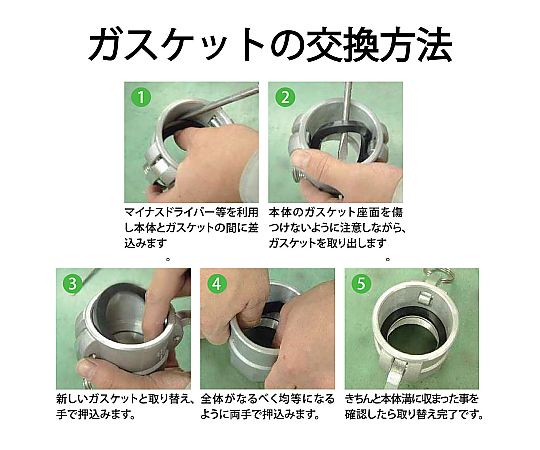 ガスケットの交換方法

1

マイナスドライバー等を利用し本体とガスケットの間に差込みます
。

2

本体のガスケット座面を傷つけないように注意しながら、ガスケットを取り出します
。

3

新しいガスケットと取り替え、手で押込みます。

4

全体がなるべく均等になるように両手で押込みます。

5

きちんと本体溝に収まった事を確認したら取り替え完了です。