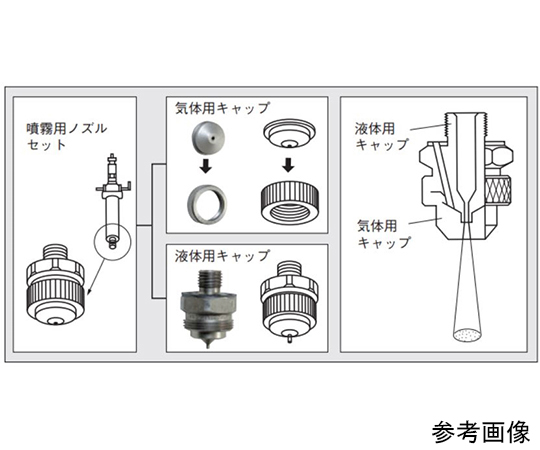 噴霧用ノズルセット

気体用キャップ

液体用キャップ

液体用キャップ

気体用キャップ

参考画像