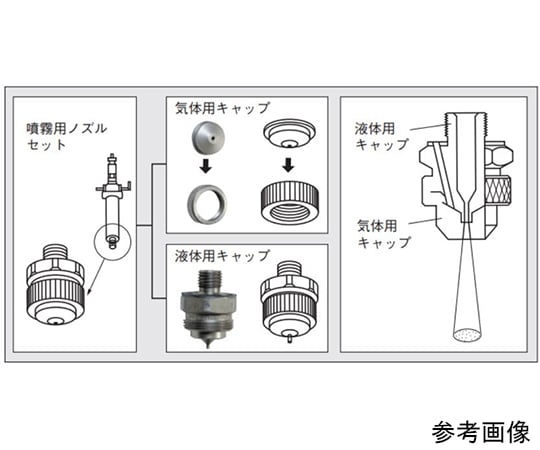 噴霧用ノズル
セット

気体用キャップ

液体用キャップ

液体用
キャップ

気体用
キャップ

参考画像