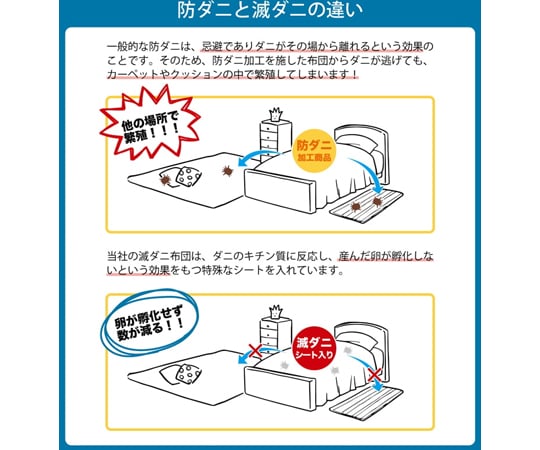 防ダニと滅ダニの違い

一般的な防ダニは、忌避でありダニがその場から離れるという効果のことです。そのため、防ダニ加工を施した布団からダニが逃げても、カーペットやクッションの中で繁殖してしまいます！

他の場所で繁殖！！！

防ダニ
加工商品

当社の滅ダニ布団は、ダニのキチン質に反応し、産んだ卵が孵化しないという効果をもつ特殊なシートを入れています。

卵が孵化せず数が減る！！

滅ダニ
シート入り