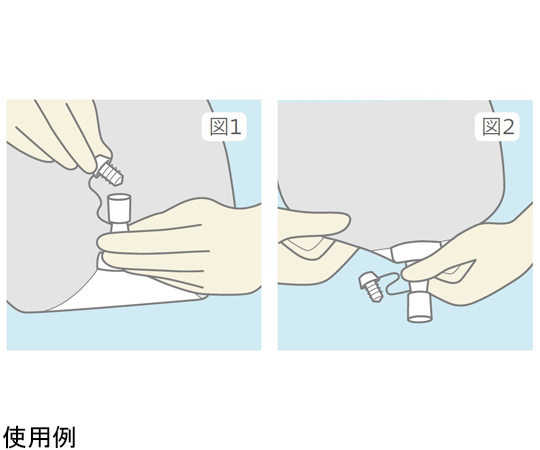 図1

図2

使用例