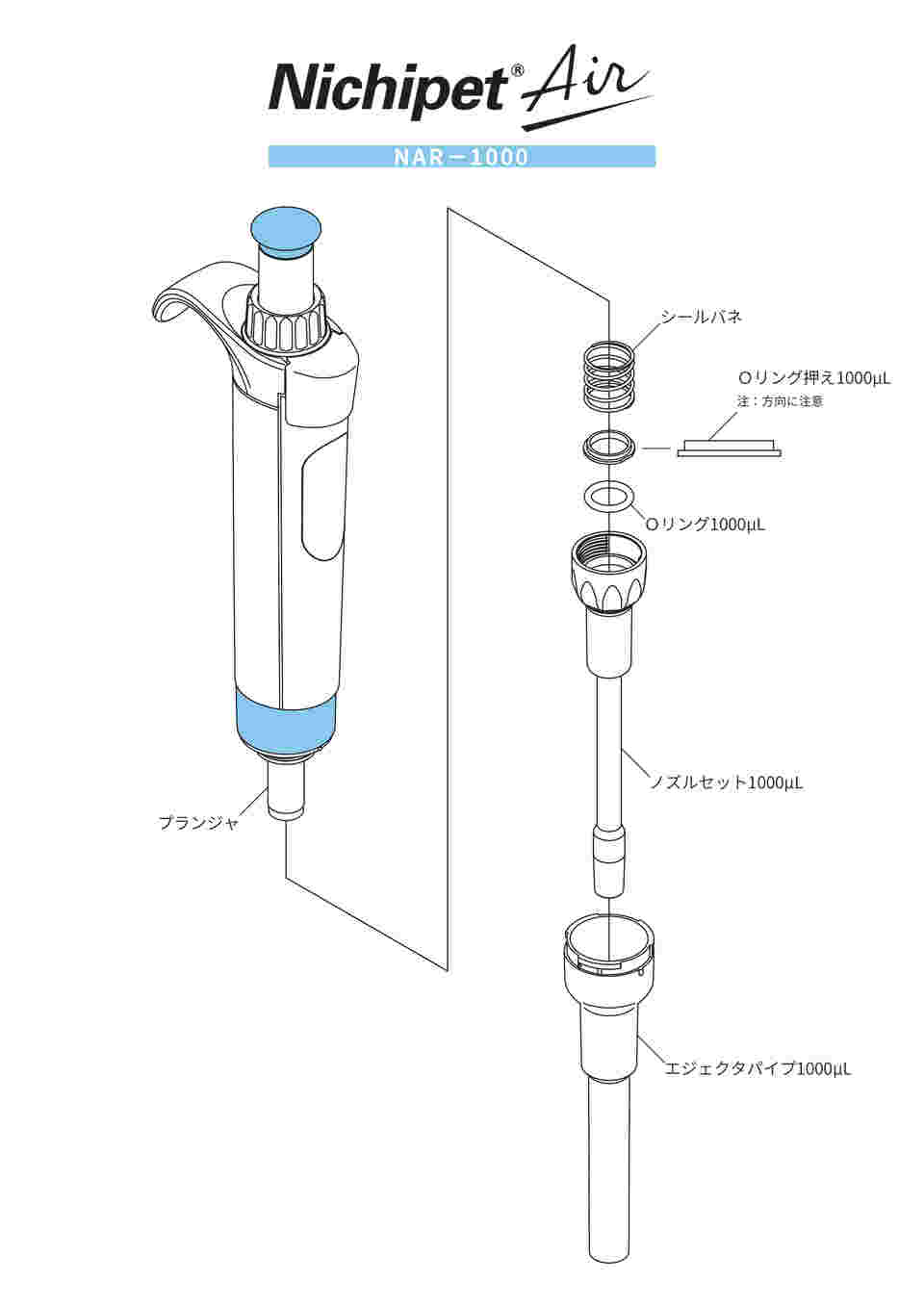 Nichipet® Air

NAR－1000

シールバネ

Oリング押え1000µL
注：方向に注意

Oリング1000µL

ノズルセット1000µL

プランジャ

エジェクタパイプ1000µL