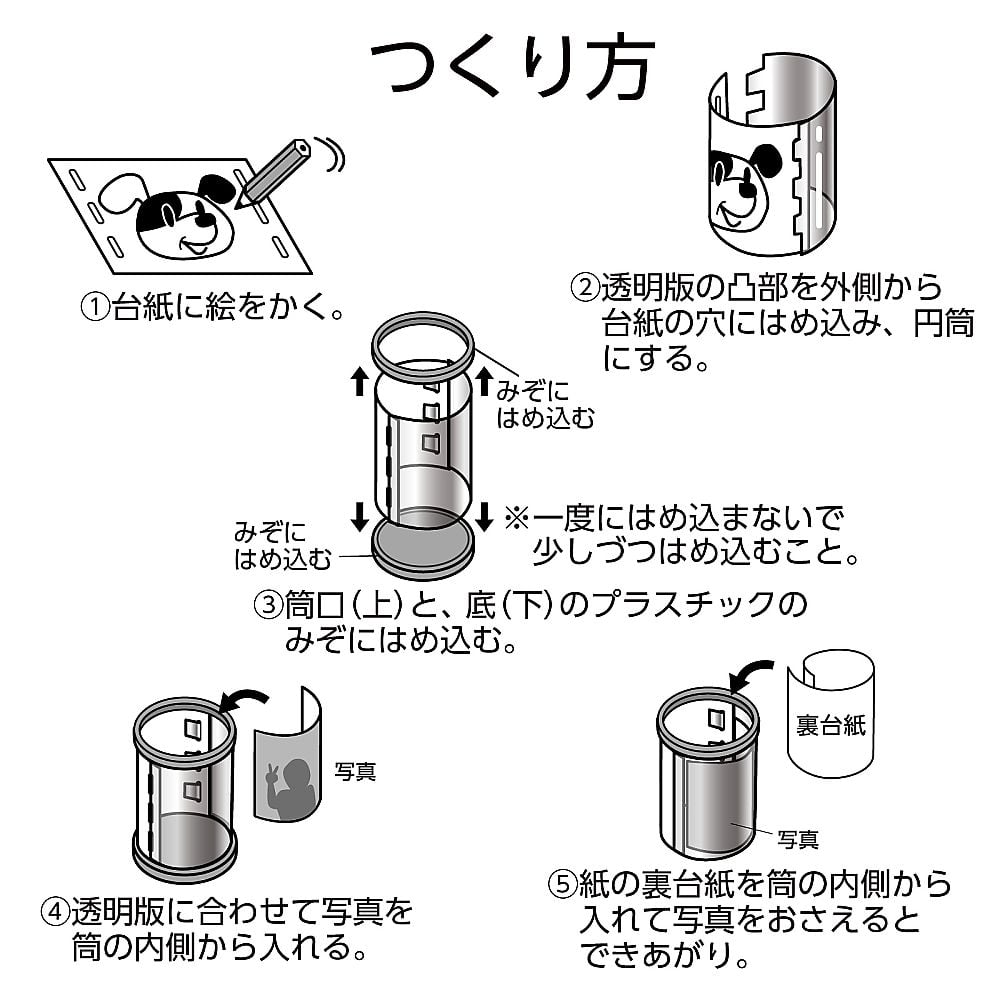 つくり方

①台紙に絵をかく。

②透明版の凸部を外側から台紙の穴にはめ込み、円筒にする。

みぞにはめ込む

みぞにはめ込む

※一度にはめ込まないで少しづつはめ込むこと。

③筒口(上)と、底(下)のプラスチックのみぞにはめ込む。

写真

④透明版に合わせて写真を筒の内側から入れる。

裏台紙

写真

⑤紙の裏台紙を筒の内側から入れて写真をおさえるとできあがり。