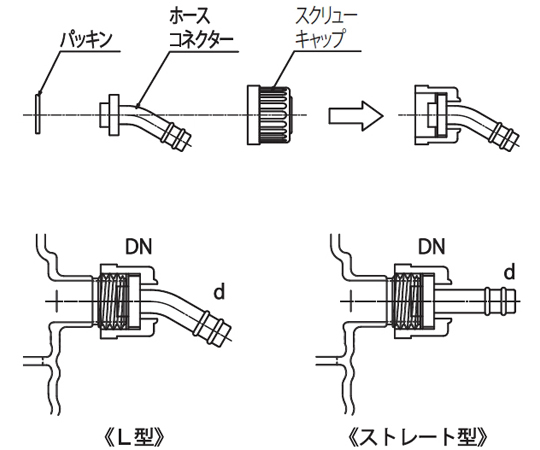 パッキン

ホース
コネクター

スクリュー
キャップ

DN

d

DN

d

《L型》

《ストレート型》