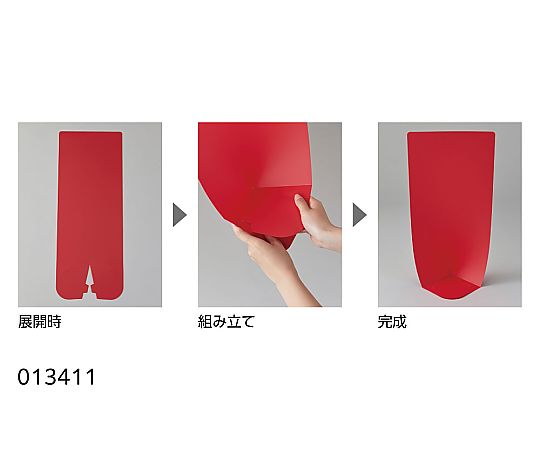 展開時

組み立て

完成

013411