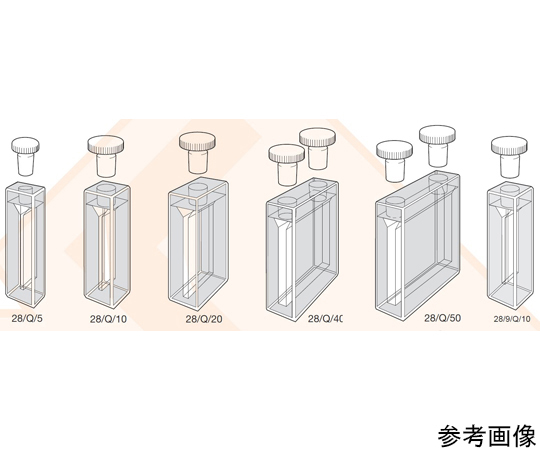 28/Q/5
28/Q/10
28/Q/20
28/Q/40
28/Q/50
28/9/Q/10

参考画像