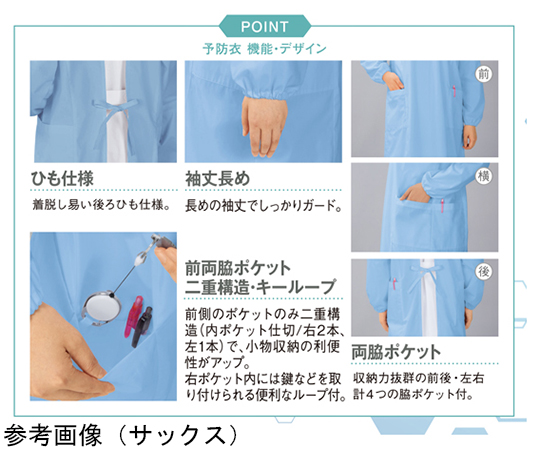 POINT

予防衣 機能・デザイン

ひも仕様

着脱し易い後ろひも仕様。

袖丈長め

長めの袖丈でしっかりガード。

前

横

後

前両脇ポケット
二重構造・キーループ

前側のポケットのみ二重構造（内ポケット仕切/右2本、左1本）で、小物収納の利便性がアップ。
右ポケット内には鍵などを取り付けられる便利なループ付。

両脇ポケット

収納力抜群の前後・左右計４つの脇ポケット付。

参考画像（サックス）