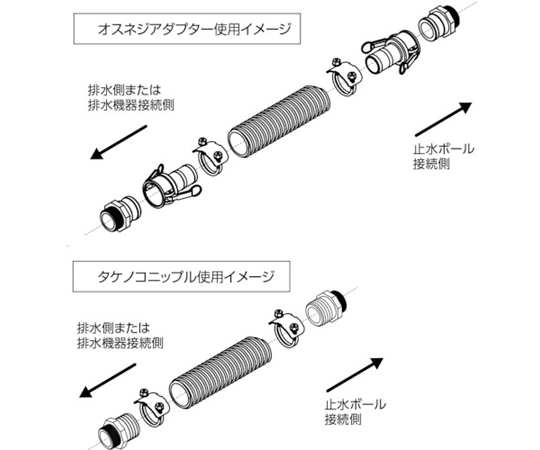 オスネジアダプター使用イメージ

排水側または
排水機器接続側

止水ボール
接続側

タケノコニップル使用イメージ

排水側または
排水機器接続側

止水ボール
接続側