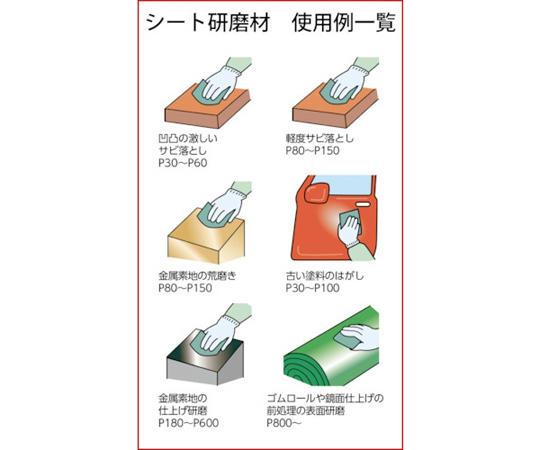 シート研磨材　使用例一覧

凹凸の激しい
サビ落とし
P30～P60

軽度サビ落とし
P80～P150

金属素地の荒磨き
P80～P150

古い塗料のはがし
P30～P100

金属素地の
仕上げ研磨
P180～P600

ゴムロールや鏡面仕上げの
前処理の表面研磨
P800～