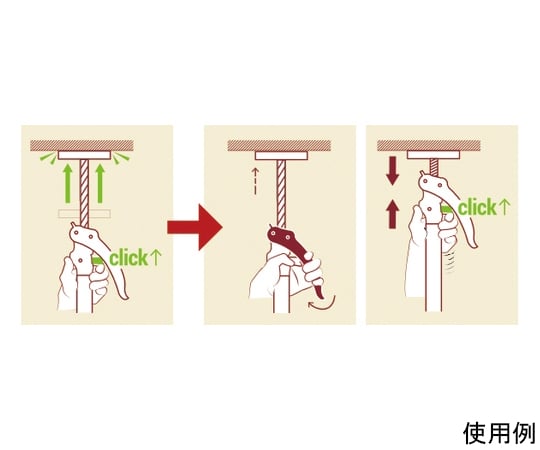 click↑

click↑

使用例