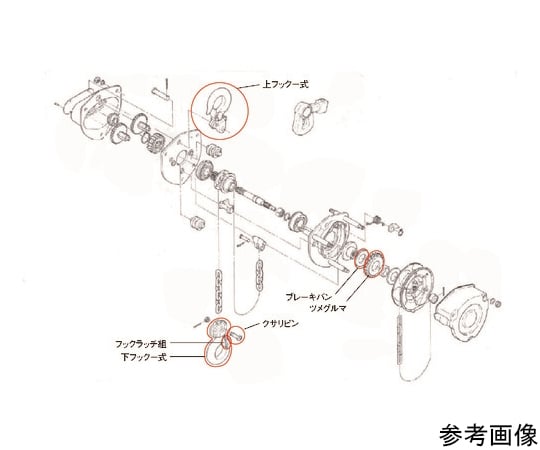 上フック一式

ブレーキバン
ツメグルマ

クサリピン
フックラッチ組
下フック一式

参考画像