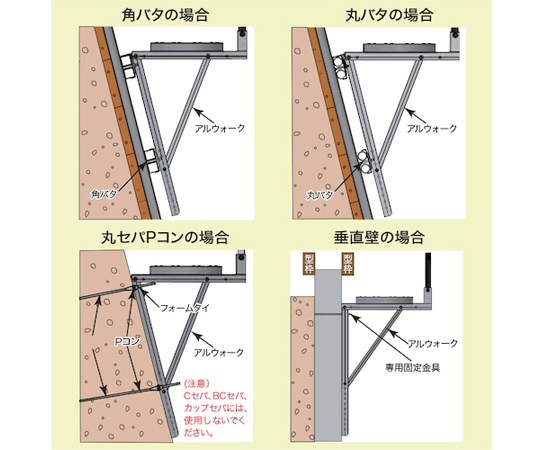 角バタの場合

アルウォーク

角バタ

丸バタの場合

アルウォーク

丸バタ

丸セパPコンの場合

フォームタイ

Pコン

アルウォーク

(注意)
Cセパ、BCセパ、カップセパには、使用しないでください。

垂直壁の場合

型枠

型枠

アルウォーク

専用固定金具