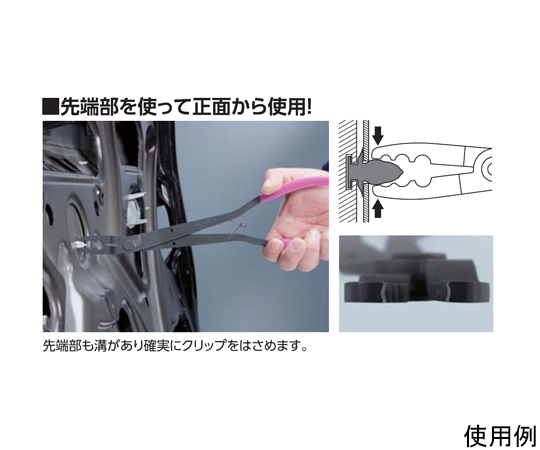 ■先端部を使って正面から使用!

先端部も溝があり確実にクリップをはさめます。

使用例