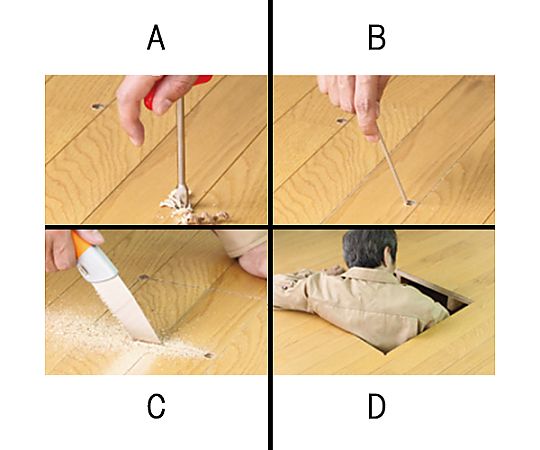 A

B

C

D