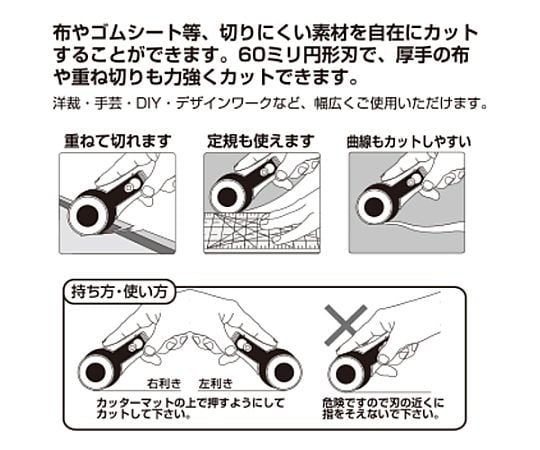 布やゴムシート等、切りにくい素材を自在にカットすることができます。60ミリ円形刃で、厚手の布や重ね切りも力強くカットできます。

洋裁・手芸・DIY・デザインワークなど、幅広くご使用いただけます。

重ねて切れます

定規も使えます

曲線もカットしやすい

持ち方・使い方

右利き

左利き

カッターマットの上で押すようにしてカットして下さい。

危険ですので刃の近くに指をそえないで下さい。