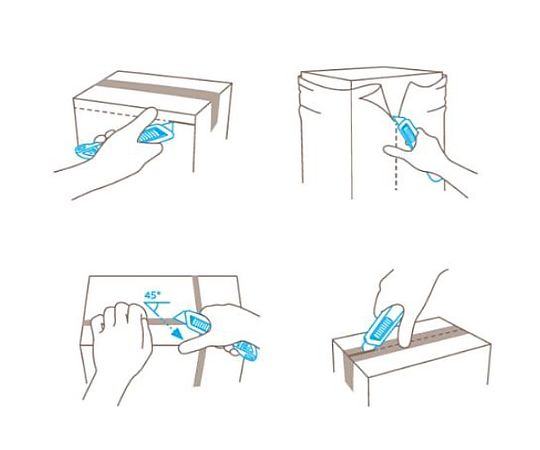 45°