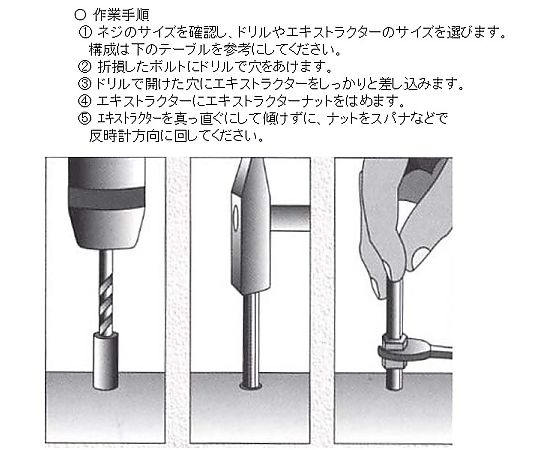 ○ 作業手順

① ネジのサイズを確認し、ドリルやエキストラクターのサイズを選びます。構成は下のテーブルを参考にしてください。

② 折損したボルトにドリルで穴をあけます。

③ ドリルで開けた穴にエキストラクターをしっかりと差し込みます。

④ エキストラクターにエキストラクターナットをはめます。

⑤ エキストラクターを真っ直ぐにして傾けずに、ナットをスパナなどで反時計方向に回してください。