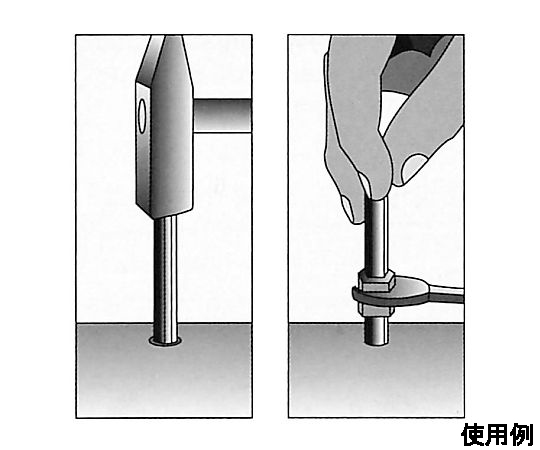 使用例