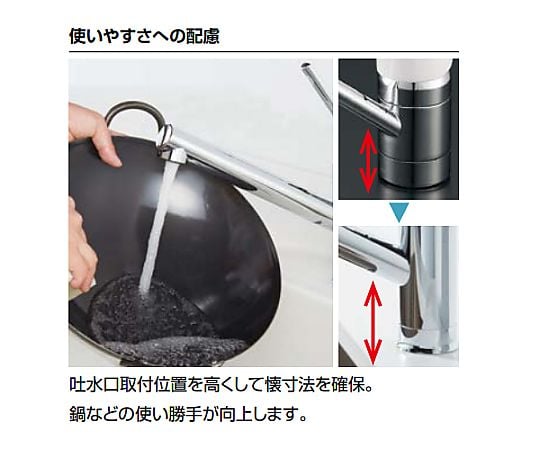 使いやすさへの配慮

吐水口取付位置を高くして懐寸法を確保。
鍋などの使い勝手が向上します。