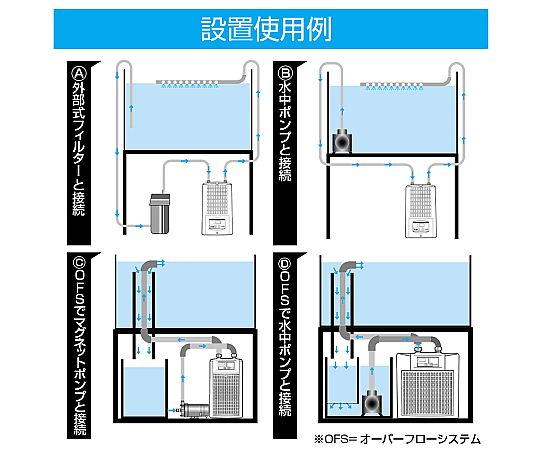 設置使用例

Ⓐ外部式フィルターと接続

Ⓑ水中ポンプと接続

ⒸOFSでマグネットポンプと接続

ⒹOFSで水中ポンプと接続

※OFS= オーバーフローシステム