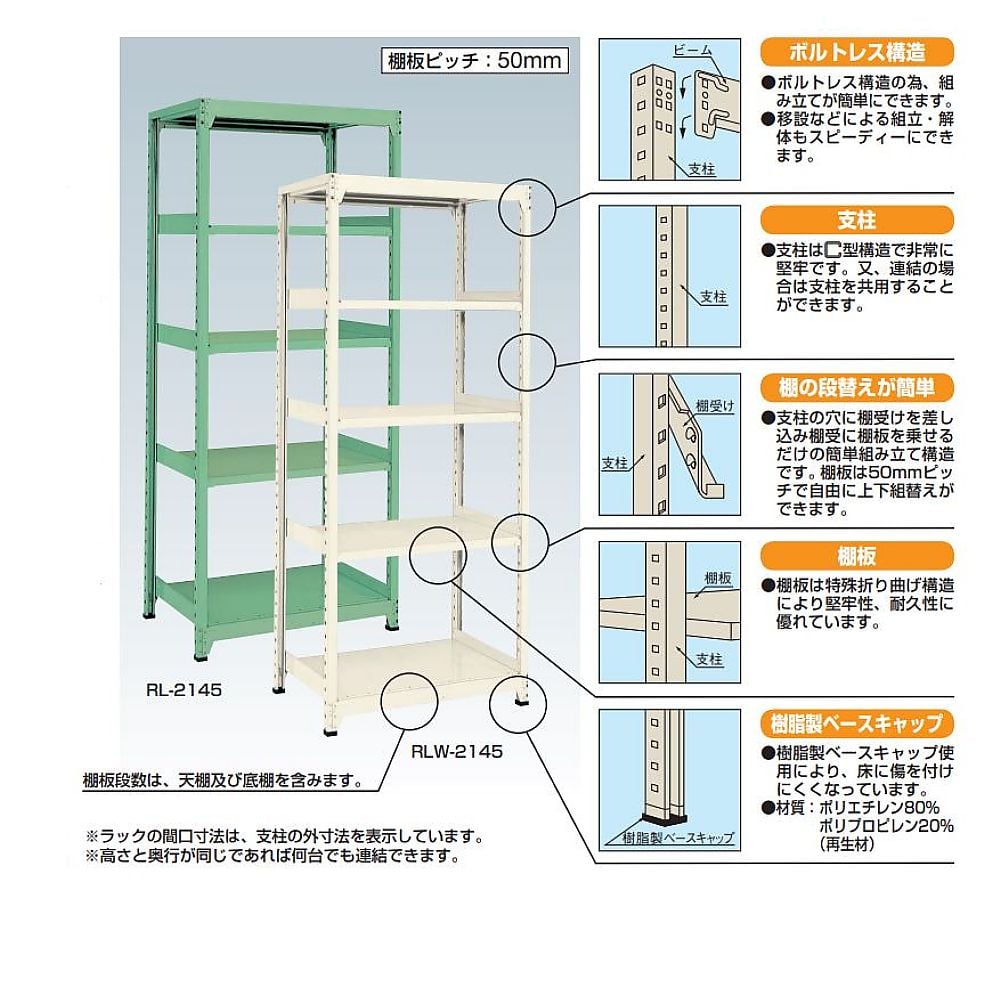 棚板ピッチ：50mm

RL-2145

RLW-2145

棚板段数は、天棚及び底棚を含みます。

※ラックの間口寸法は、支柱の外寸法を表示しています。
※高さと奥行が同じであれば何台でも連結できます。

ビーム

支柱

ボルトレス構造

●ボルトレス構造の為、組み立てが簡単にできます。
●移設などによる組立・解体もスピーディーにできます。

支柱

支柱

●支柱は匚型構造で非常に堅牢です。又、連結の場合は支柱を共用することができます。

棚受け

支柱

棚の段替えが簡単

●支柱の穴に棚受けを差し込み棚受に棚板を乗せるだけの簡単組み立て構造です。棚板は50mmピッチで自由に上下組替えができます。

棚板

支柱

棚板

●棚板は特殊折り曲げ構造により堅牢性、耐久性に優れています。

樹脂製ベースキャップ

樹脂製ベースキャップ

●樹脂製ベースキャップ使用により、床に傷を付けにくくなっています。
●材質：ポリエチレン80%
ポリプロピレン20%
(再生材)