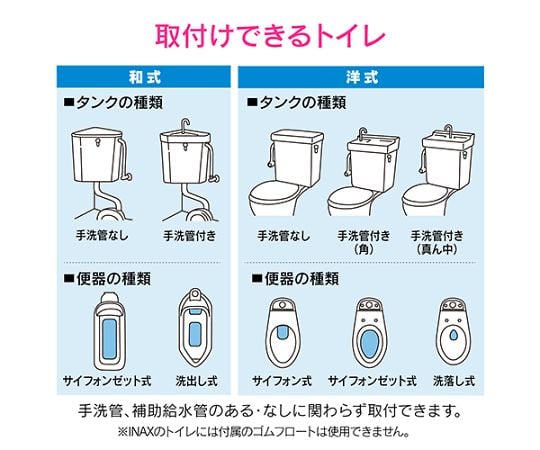 取付けできるトイレ

和式

■タンクの種類

手洗管なし

手洗管付き

■便器の種類

サイフォンゼット式

洗出し式

洋式

■タンクの種類

手洗管なし

手洗管付き（角）

手洗管付き（真ん中）

■便器の種類

サイフォン式

サイフォンゼット式

洗落し式

手洗管、補助給水管のある･なしに関わらず取付できます。

※INAXのトイレには付属のゴムフロートは使用できません。