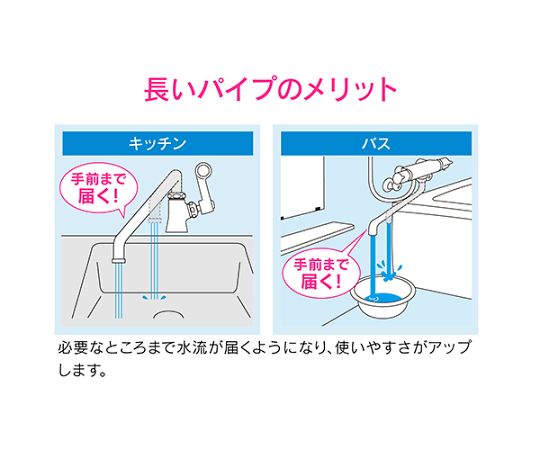 長いパイプのメリット

キッチン

手前まで届く!

バス

手前まで届く!

必要なところまで水流が届くようになり、使いやすさがアップします。