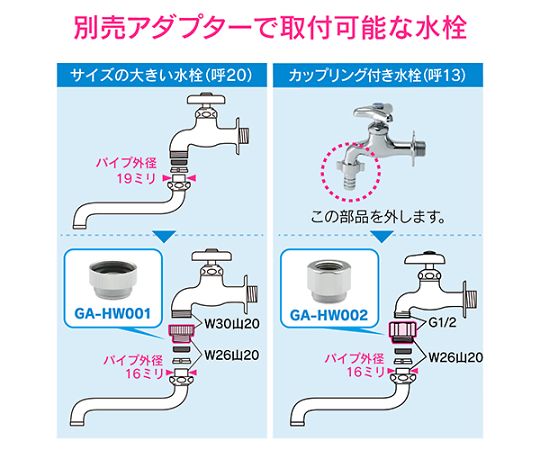 別売アダプターで取付可能な水栓

サイズの大きい水栓(呼20)

パイプ外径
19ミリ

GA-HW001

W30山20

W26山20

パイプ外径
16ミリ

カップリング付き水栓(呼13)

この部品を外します。

GA-HW002

G1/2

W26山20

パイプ外径
16ミリ