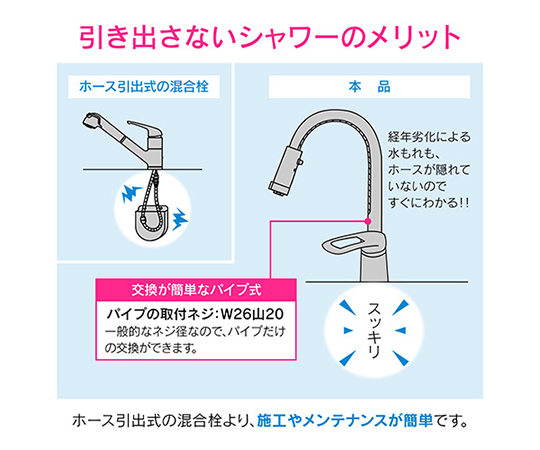 引き出さないシャワーのメリット

ホース引出式の混合栓

本　品

経年劣化による水もれも、ホースが隠れていないのですぐにわかる!!

交換が簡単なパイプ式

パイプの取付ネジ：W26山20
一般的なネジ径なので、パイプだけの交換ができます。

スッキリ

ホース引出式の混合栓より、施工やメンテナンスが簡単です。