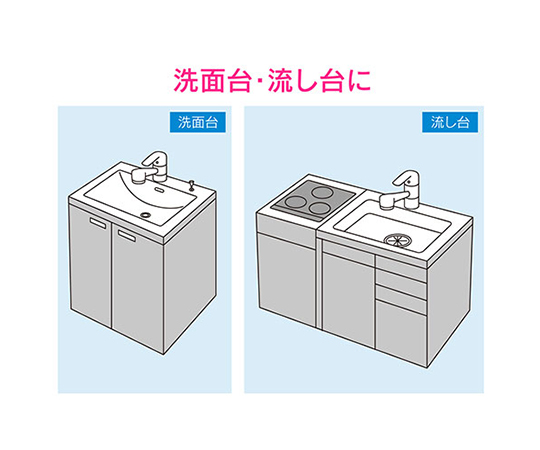 洗面台･流し台に

洗面台

流し台