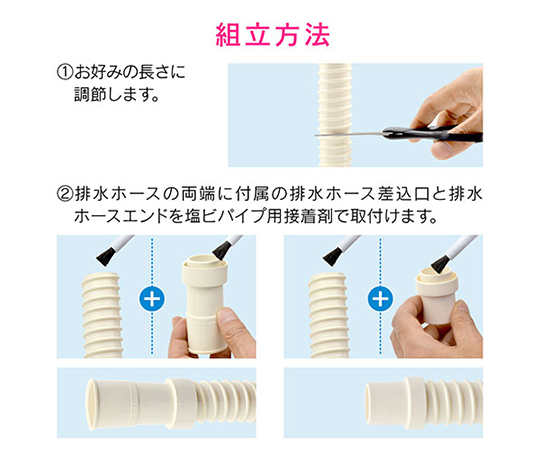 組立方法

①お好みの長さに調節します。

②排水ホースの両端に付属の排水ホース差込口と排水ホースエンドを塩ビパイプ用接着剤で取付けます。

+

+