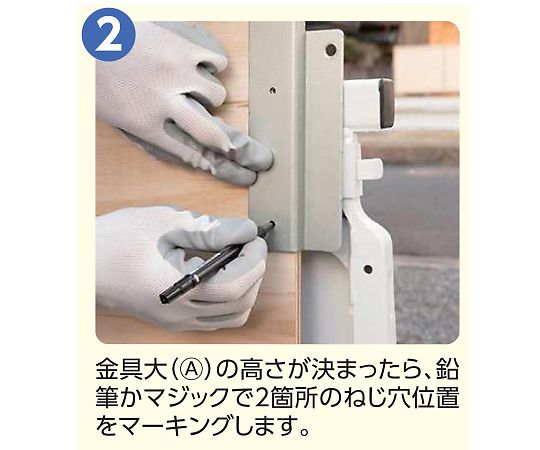 2

金具大（Ⓐ）の高さが決まったら、鉛筆かマジックで2箇所のねじ穴位置をマーキングします。