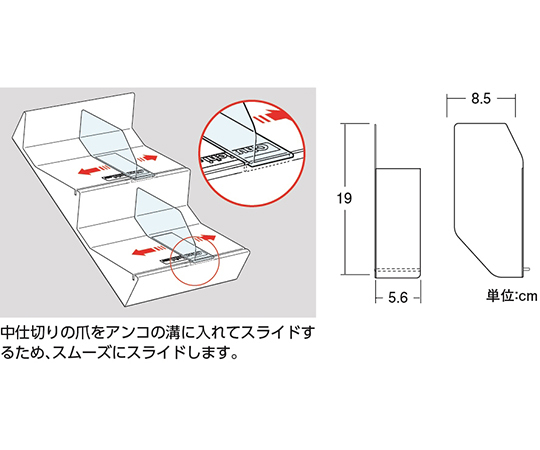 中仕切りの爪をアンコの溝に入れてスライドするため、スムーズにスライドします。

8.5

19

5.6

単位:cm