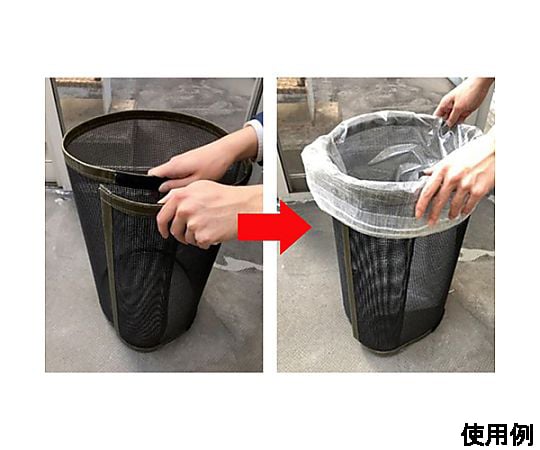 使用例