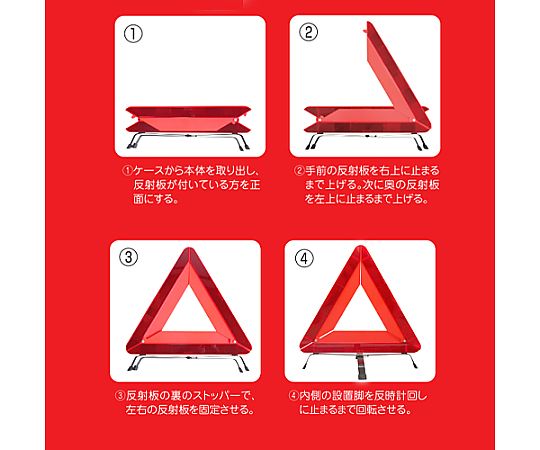 ①

②

①ケースから本体を取り出し、反射板が付いている方を正面にする。

②手前の反射板を右上に止まるまで上げる。次に奥の反射板を左上に止まるまで上げる。

③

④

③反射板の裏のストッパーで、左右の反射板を固定させる。

④内側の設置脚を反時計回しに止まるまで回転させる。