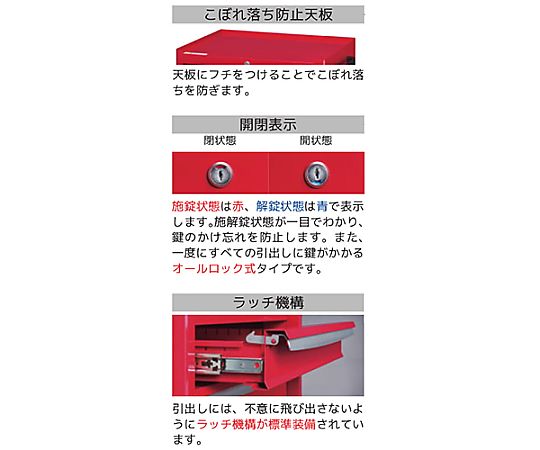 こぼれ落ち防止天板

天板にフチをつけることでこぼれ落ちを防ぎます。

開閉表示

閉状態　開状態

施錠状態は赤、解錠状態は青で表示します。施解錠状態が一目でわかり、鍵のかけ忘れを防止します。また、一度にすべての引出しに鍵がかかるオールロック式タイプです。

ラッチ機構

引出しには、不意に飛び出さないようにラッチ機構が標準装備されています。