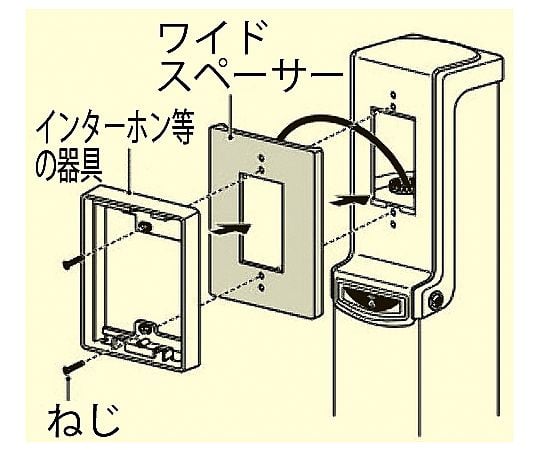 ワイド
スペーサー

インターホン等
の器具

ねじ