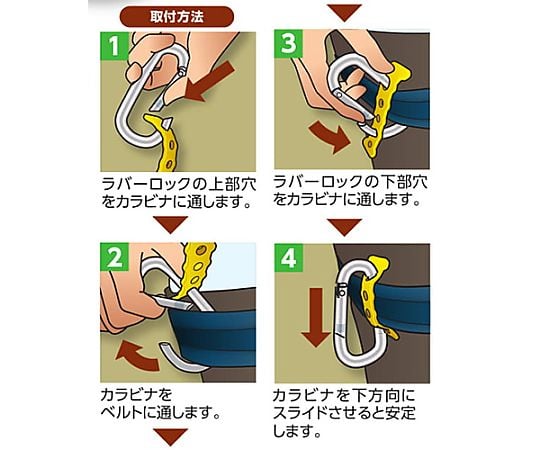 取付方法

1
ラバーロックの上部穴をカラビナに通します。

2
カラビナをベルトに通します。

3
ラバーロックの下部穴をカラビナに通します。

4
カラビナを下方向にスライドさせると安定します。