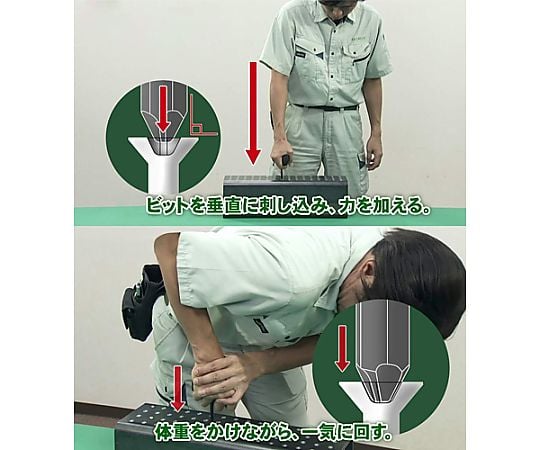 ビットを垂直に刺し込み、力を加える。

体重をかけながら、一気に回す。