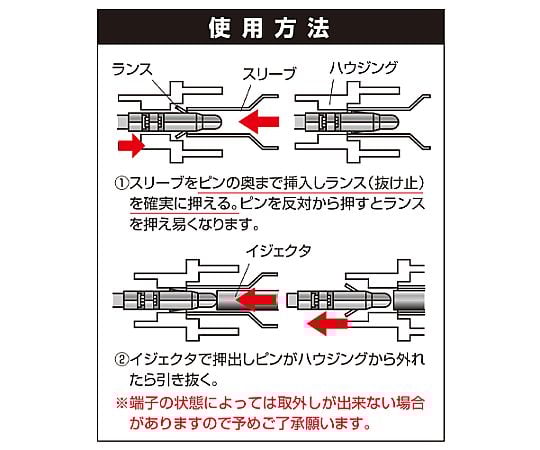 使用方法

ランス
スリーブ
ハウジング

①スリーブをピンの奥まで挿入しランス（抜け止）を確実に押える。ピンを反対から押すとランスを押え易くなります。

イジェクタ

②イジェクタで押出しピンがハウジングから外れたら引き抜く。

※端子の状態によっては取外しが出来ない場合がありますので予めご了承願います。