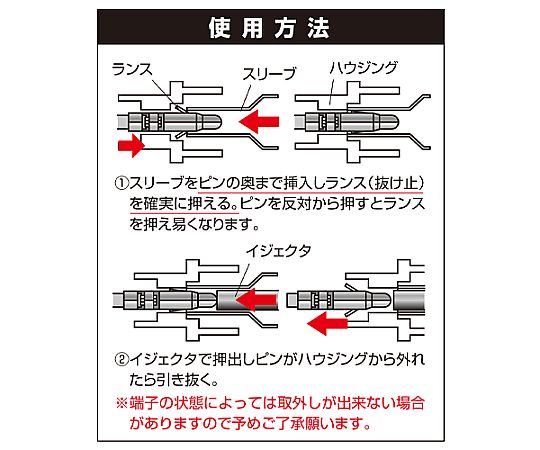 使用方法

ランス

スリーブ

ハウジング

①スリーブをピンの奥まで挿入しランス（抜け止）を確実に押える。ピンを反対から押すとランスを押え易くなります。

イジェクタ

②イジェクタで押出しピンがハウジングから外れたら引き抜く。

※端子の状態によっては取外しが出来ない場合がありますので予めご了承願います。