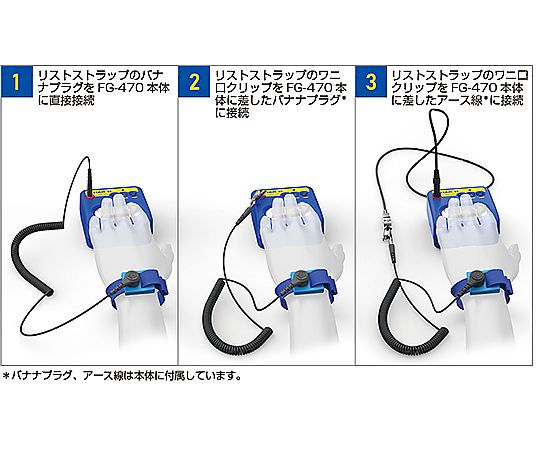 1
リストストラップのバナナプラグを FG-470 本体に直接接続

2
リストストラップのワニ口クリップを FG-470 本体に差したバナナプラグ*に接続

3
リストストラップのワニ口クリップを FG-470 本体に差したアース線*に接続

＊バナナプラグ、アース線は本体に付属しています。