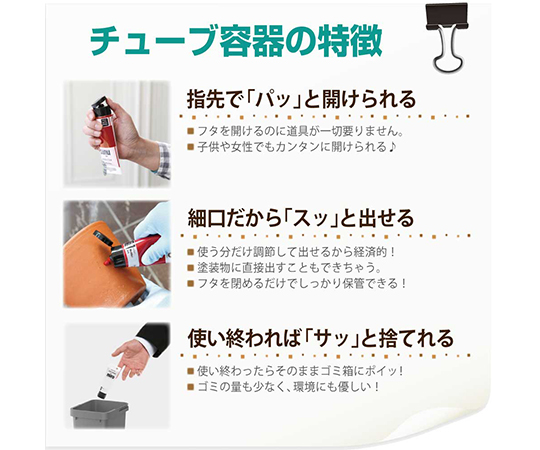 チューブ容器の特徴

指先で「パッ」と開けられる

■ フタを開けるのに道具が一切要りません。
■ 子供や女性でもカンタンに開けられる♪

細口だから「スッ」と出せる

■ 使う分だけ調節して出せるから経済的！
■ 塗装物に直接出すこともできちゃう。
■ フタを閉めるだけでしっかり保管できる！

使い終われば「サッ」と捨てれる

■ 使い終わったらそのままゴミ箱にポイッ！
■ ゴミの量も少なく、環境にも優しい！