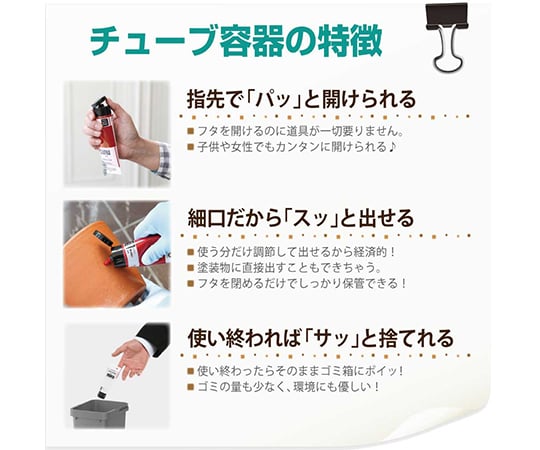 チューブ容器の特徴

指先で「パッ」と開けられる

■ フタを開けるのに道具が一切要りません。
■ 子供や女性でもカンタンに開けられる♪

細口だから「スッ」と出せる

■ 使う分だけ調節して出せるから経済的！
■ 塗装物に直接出すこともできちゃう。
■ フタを閉めるだけでしっかり保管できる！

使い終われば「サッ」と捨てれる

■ 使い終わったらそのままゴミ箱にポイッ！
■ ゴミの量も少なく、環境にも優しい！