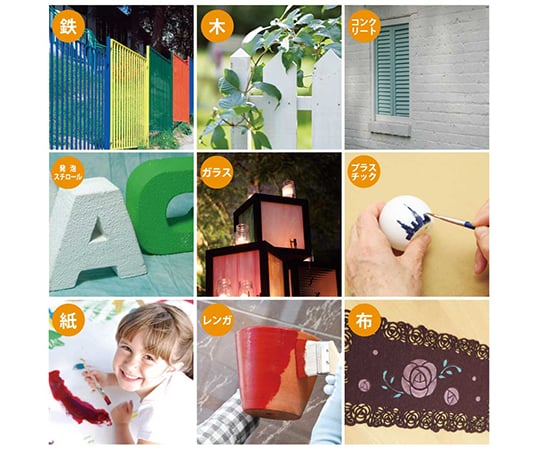 鉄

木

コンクリート

発泡スチロール

ガラス

プラスチック

紙

レンガ

布