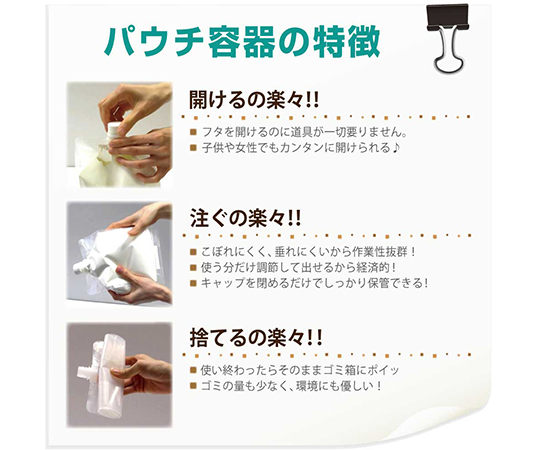 パウチ容器の特徴

開けるの楽々!!

■ フタを開けるのに道具が一切要りません。
■ 子供や女性でもカンタンに開けられる♪

注ぐの楽々!!

■ こぼれにくく、垂れにくいから作業性抜群！
■ 使う分だけ調節して出せるから経済的！
■ キャップを閉めるだけでしっかり保管できる！

捨てるの楽々!!

■ 使い終わったらそのままゴミ箱にポイッ
■ ゴミの量も少なく、環境にも優しい！